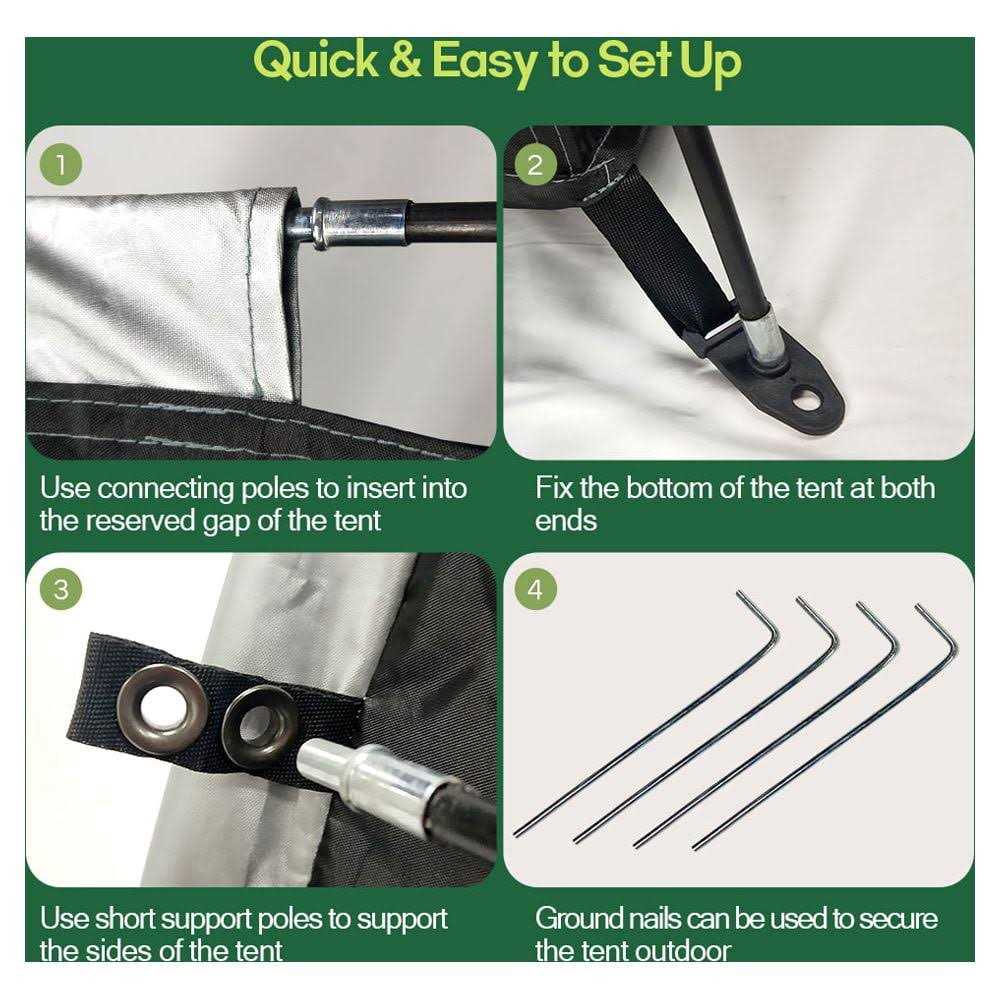 Quick & Easy to Set Up

1

Use connecting poles to insert into the reserved gap of the tent

2

Fix the bottom of the tent at both ends

3

Use short support poles to support the sides of the tent

4

Ground nails can be used to secure the tent outdoor